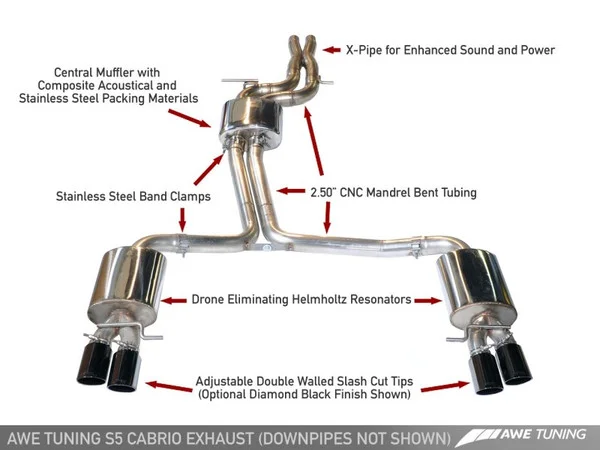 X-Pipe for Enhanced Sound and Power

Central Muffler with Composite Acoustical and Stainless Steel Packing Materials

Stainless Steel Band Clamps

2.50" CNC Mandrel Bent Tubing

Drone Eliminating Helmholtz Resonators

Adjustable Double Walled Slash Cut Tips (Optional Diamond Black Finish Shown)

AWE TUNING S5 CABRIO EXHAUST (DOWNPIPES NOT SHOWN)

AWE TUNING