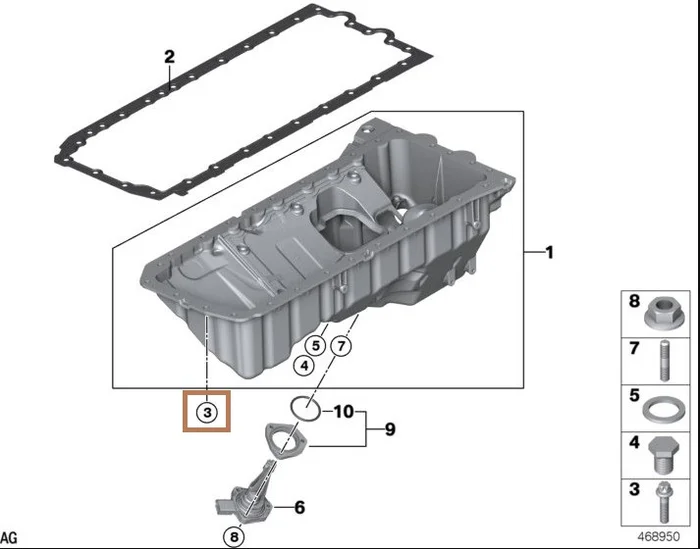 2

1

5

7

4

3

10

9

6

8

8

7

5

4

3

AG

468950