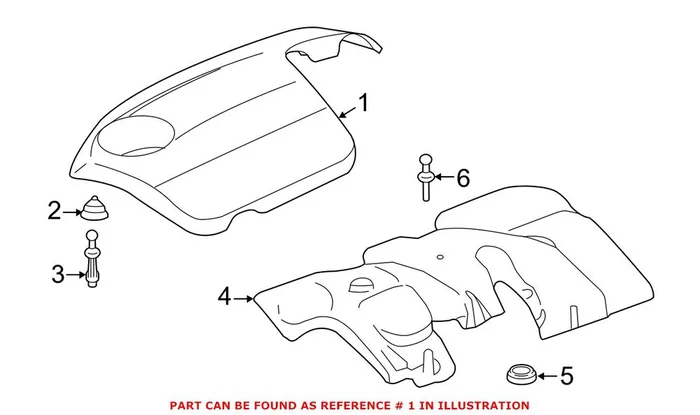 1

6

2

3

4

5

PART CAN BE FOUND AS REFERENCE # 1 IN ILLUSTRATION