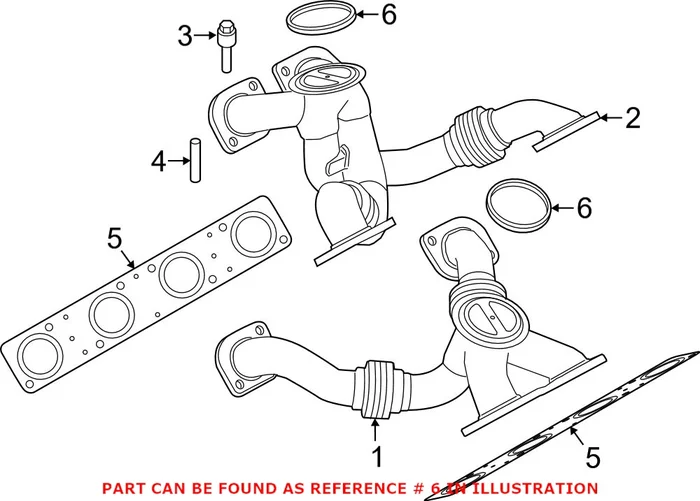 6
3
2
4
6
5
1
5
PART CAN BE FOUND AS REFERENCE # 6 IN ILLUSTRATION