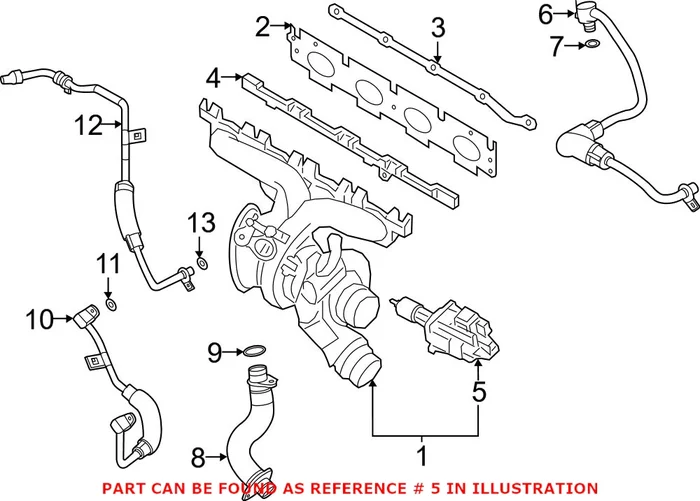 2
3
6
7
4
12
13
11
10
9
5
8
1
PART CAN BE FOUND AS REFERENCE # 5 IN ILLUSTRATION