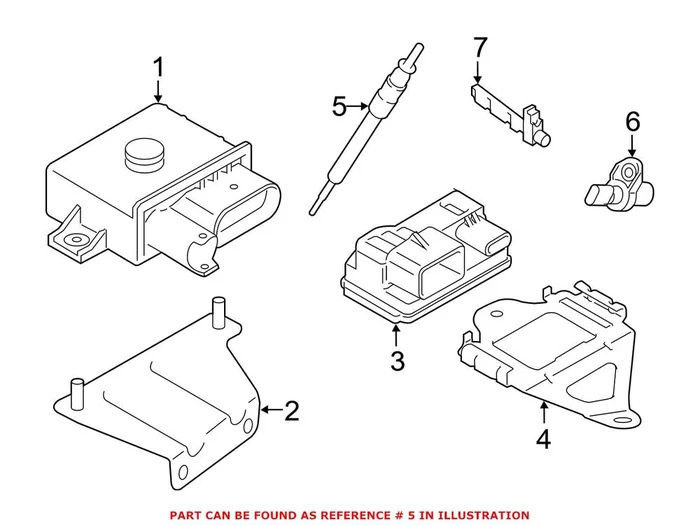 1
5
7
6
3
2
4

PART CAN BE FOUND AS REFERENCE # 5 IN ILLUSTRATION