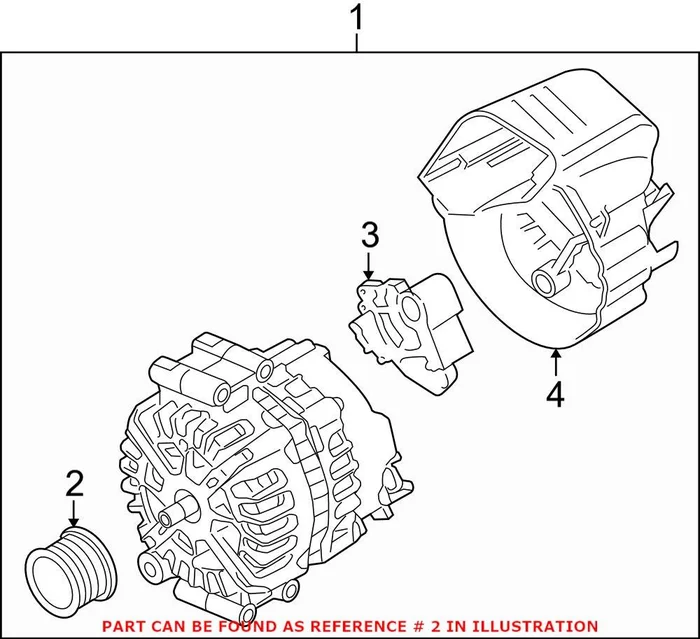 1

3

4

2

PART CAN BE FOUND AS REFERENCE # 2 IN ILLUSTRATION