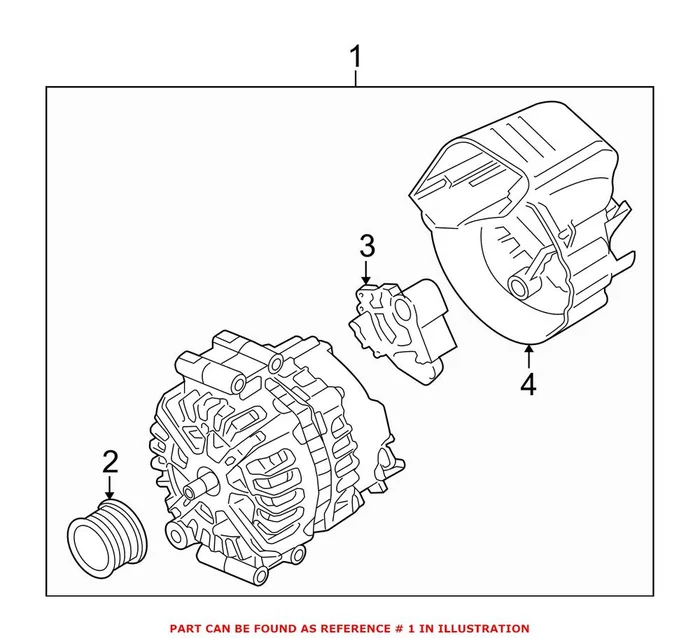 1

3

4

2

PART CAN BE FOUND AS REFERENCE # 1 IN ILLUSTRATION