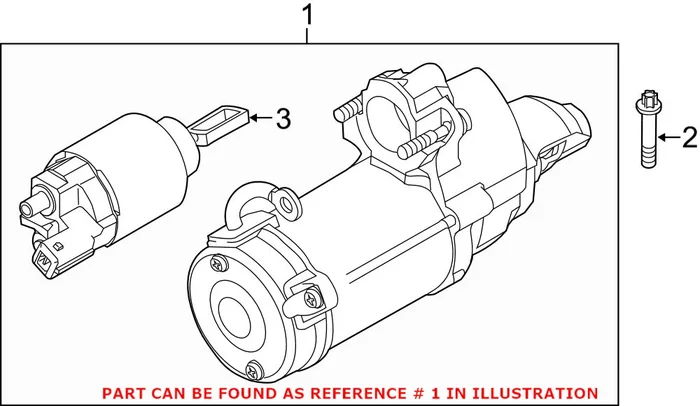 1

3

2

PART CAN BE FOUND AS REFERENCE # 1 IN ILLUSTRATION