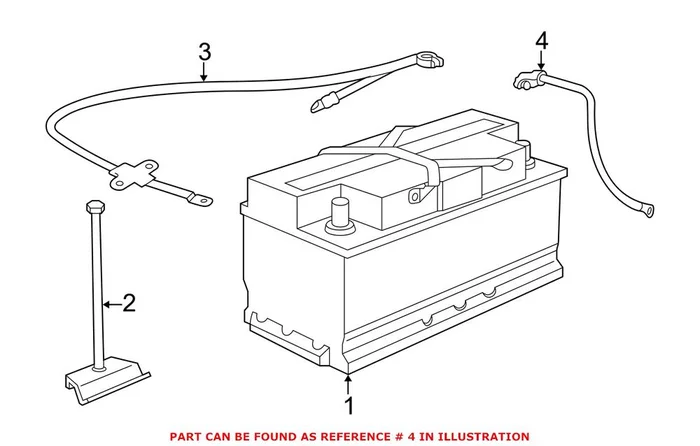 3
4
2
1
PART CAN BE FOUND AS REFERENCE # 4 IN ILLUSTRATION