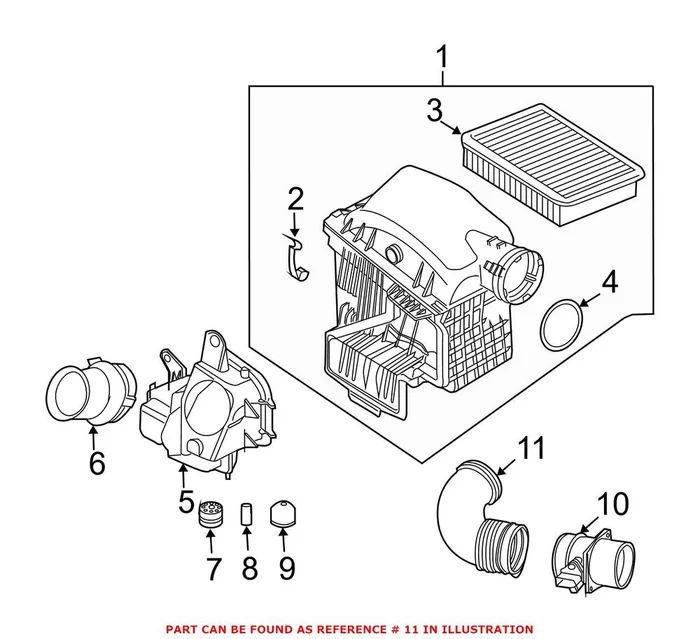 1
3
2
4
6
5
7
8
9
11
10
PART CAN BE FOUND AS REFERENCE # 11 IN ILLUSTRATION