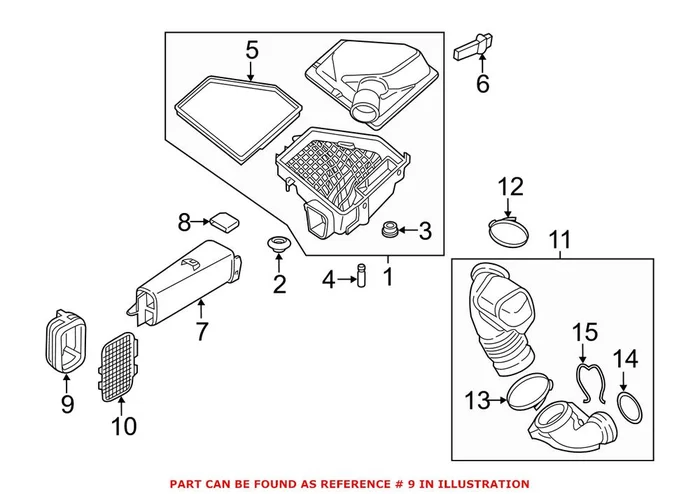 5
6
12
8
3
11
2
4
1
7
15
14
9
13
10

PART CAN BE FOUND AS REFERENCE # 9 IN ILLUSTRATION