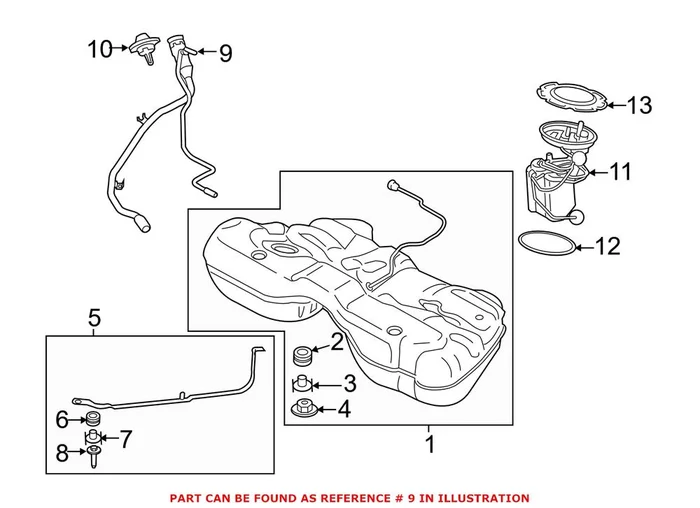 10
9
13
11
12
5
2
3
4
6
7
8
1

PART CAN BE FOUND AS REFERENCE # 9 IN ILLUSTRATION