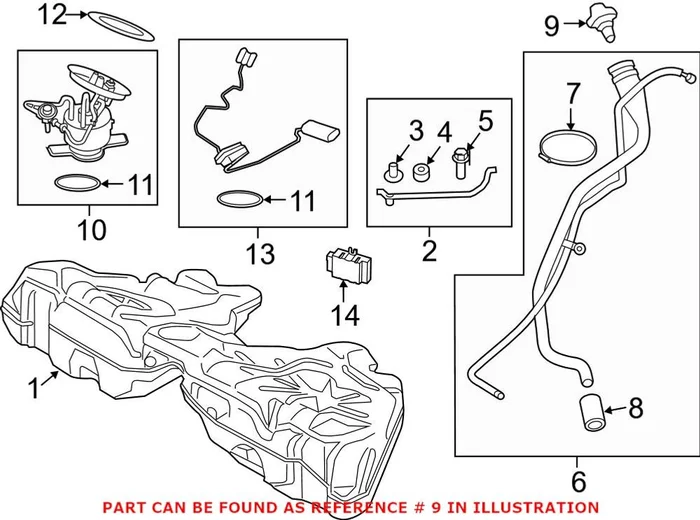 12
9
7
3
4
5
11
11
10
13
2
14
1
8
6
PART CAN BE FOUND AS REFERENCE # 9 IN ILLUSTRATION