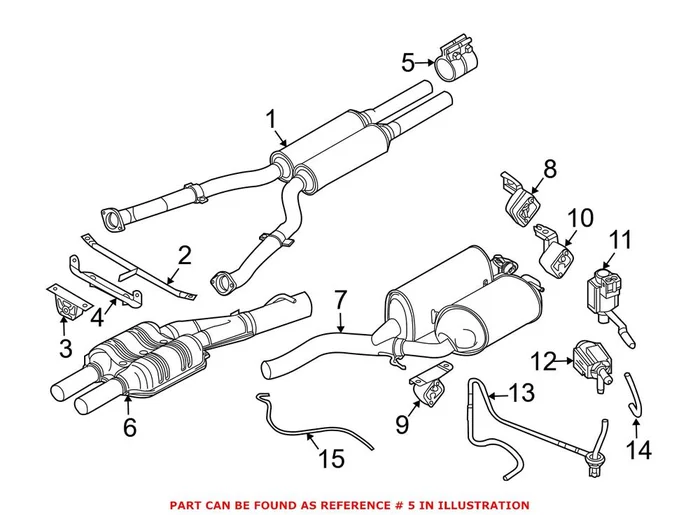 5
1
8
10
11
2
4
3
7
12
13
6
9
14
15
PART CAN BE FOUND AS REFERENCE # 5 IN ILLUSTRATION