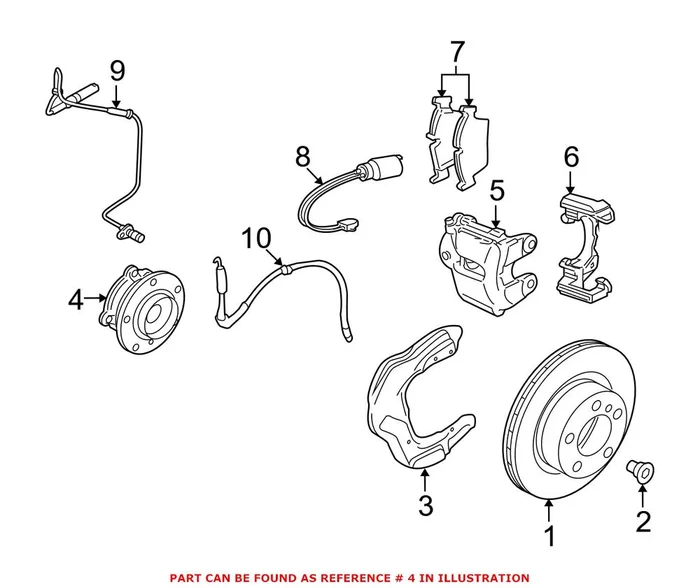 9
7
8
6
5
10
4
3
2
1
PART CAN BE FOUND AS REFERENCE # 4 IN ILLUSTRATION