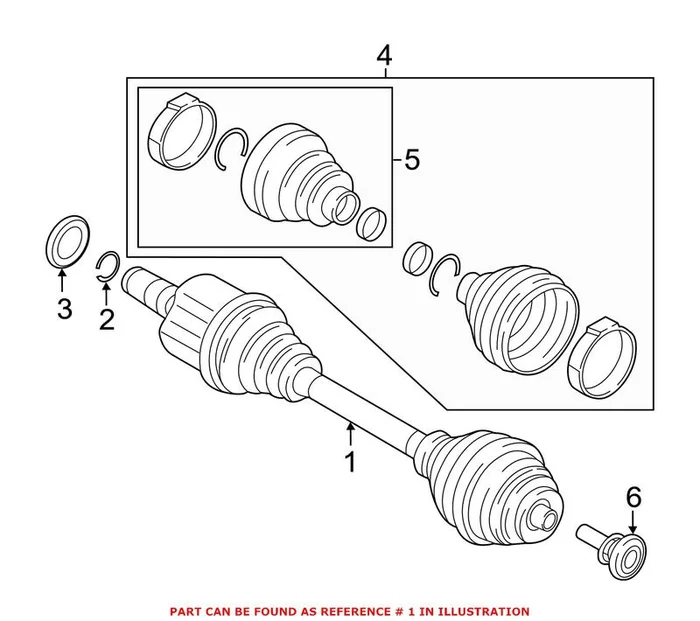 4
5
3
2
1
6
PART CAN BE FOUND AS REFERENCE # 1 IN ILLUSTRATION