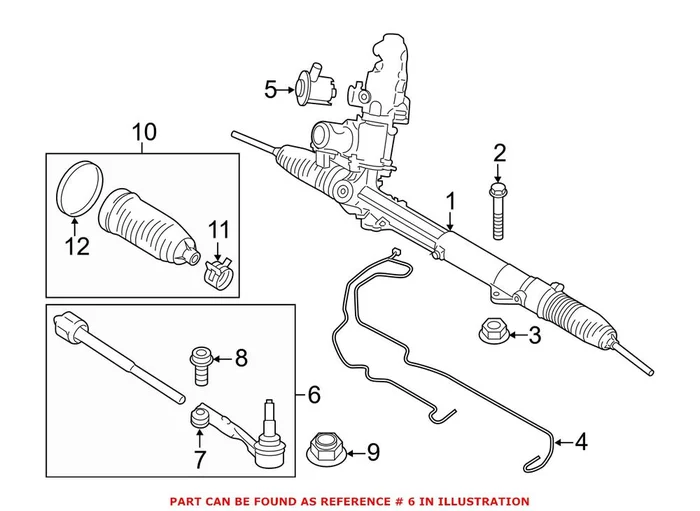 5
10
2
1
12
11
3
8
6
7
9
4
PART CAN BE FOUND AS REFERENCE # 6 IN ILLUSTRATION