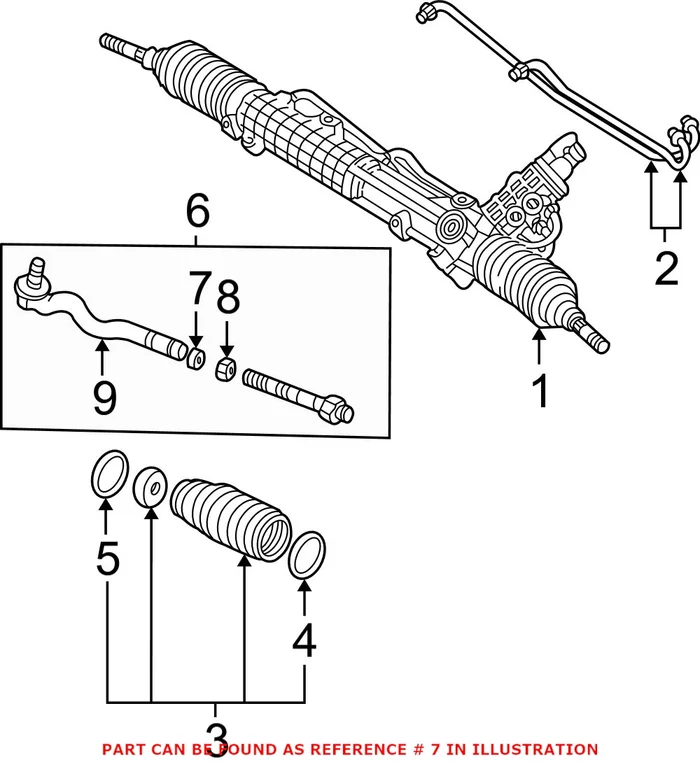 6
7
8
9
2
1
5
4
3
PART CAN BE FOUND AS REFERENCE # 7 IN ILLUSTRATION