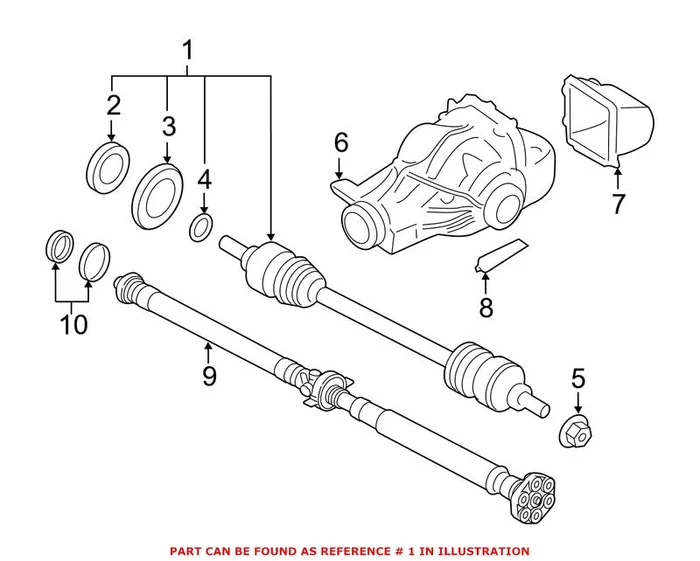 1
2
3
4
6
7
8
10
9
5
PART CAN BE FOUND AS REFERENCE # 1 IN ILLUSTRATION