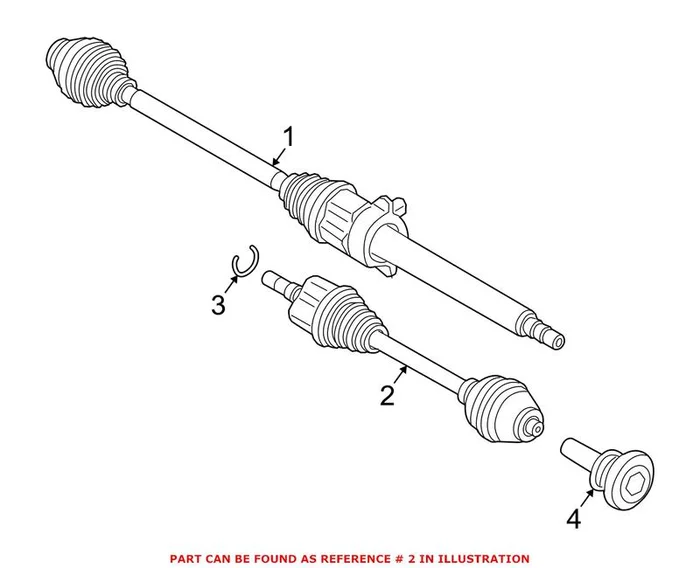 1

3

2

4

PART CAN BE FOUND AS REFERENCE # 2 IN ILLUSTRATION