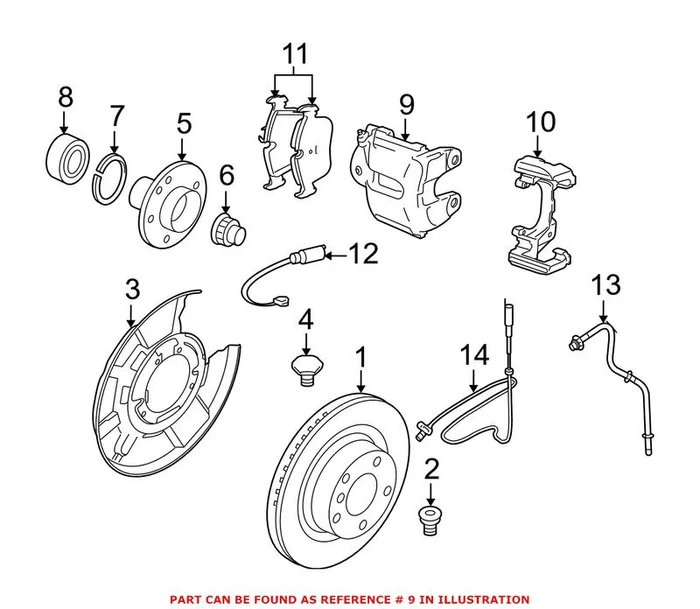 11
8
7
5
9
10
6
12
3
13
4
1
14
2
PART CAN BE FOUND AS REFERENCE # 9 IN ILLUSTRATION