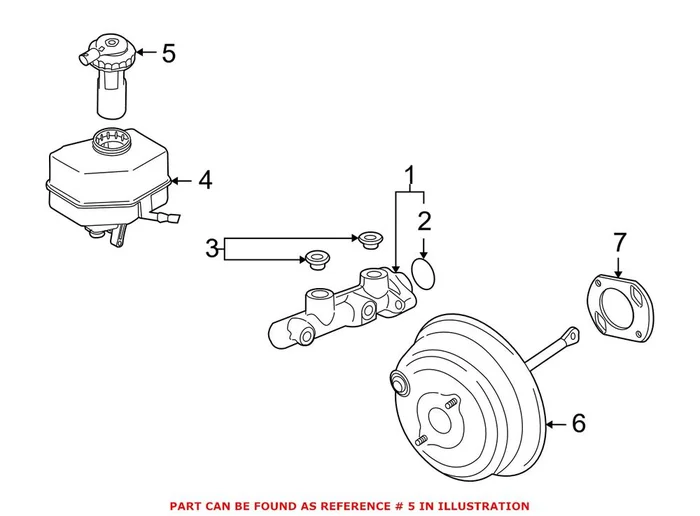 5
4
1
2
3
7
6
PART CAN BE FOUND AS REFERENCE # 5 IN ILLUSTRATION