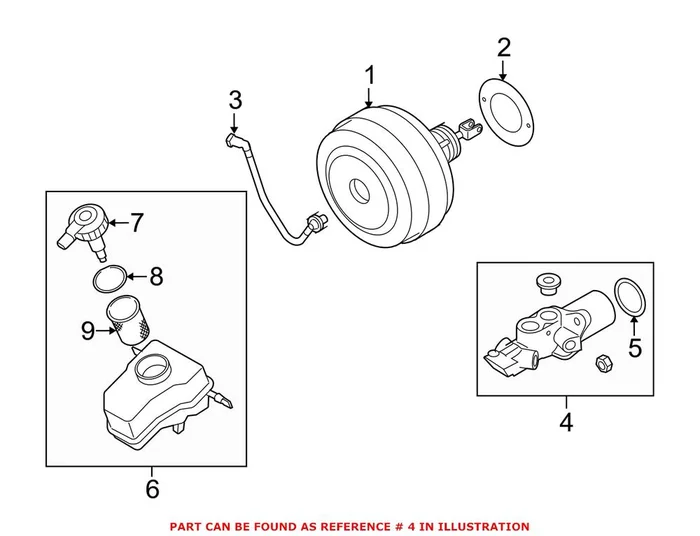 2
1
3
7
8
9
5
4
6
PART CAN BE FOUND AS REFERENCE # 4 IN ILLUSTRATION