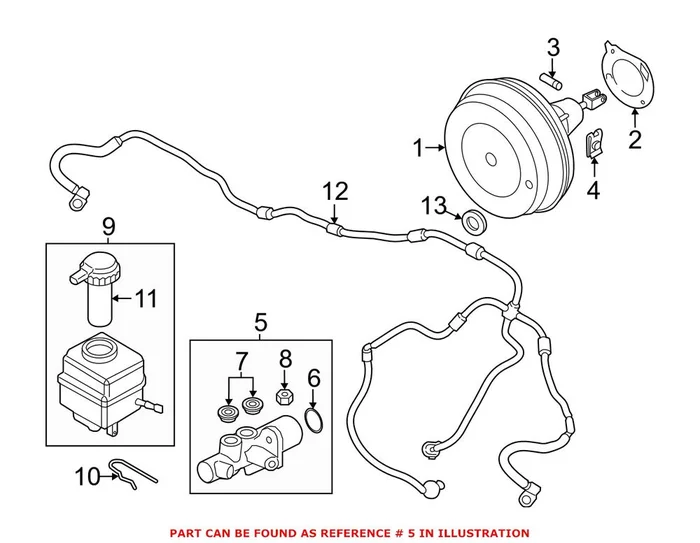 3
2
1
4
12
13
9
11
5
7
8
6
10

PART CAN BE FOUND AS REFERENCE # 5 IN ILLUSTRATION