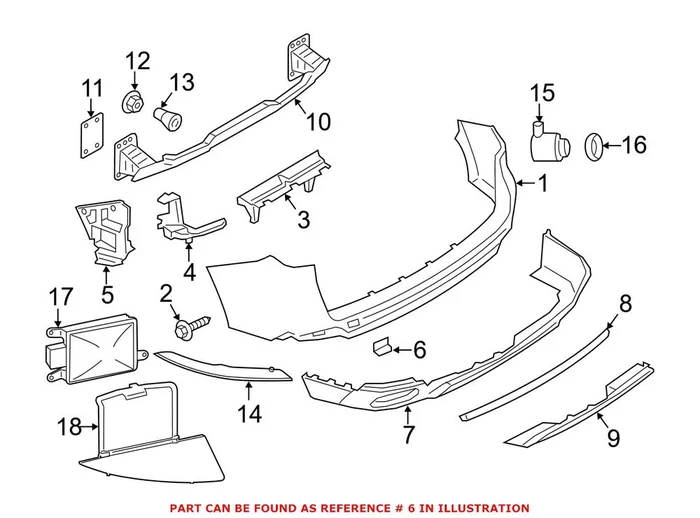 12
11
13
10
15
16
1
3
4
5
17
2
6
8
14
7
18
9

PART CAN BE FOUND AS REFERENCE # 6 IN ILLUSTRATION