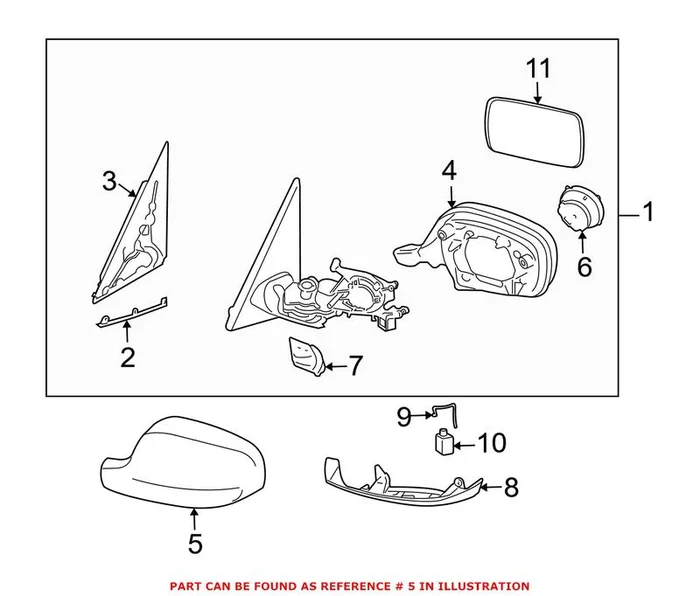 11
3
4
1
6
2
7
9
10
8
5
PART CAN BE FOUND AS REFERENCE # 5 IN ILLUSTRATION