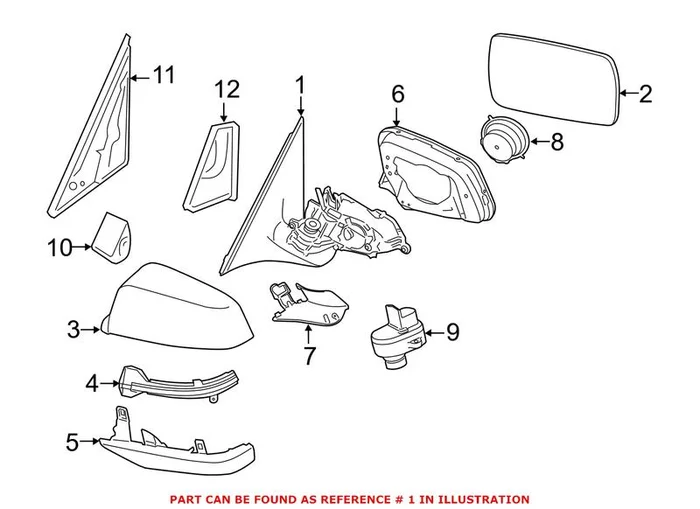 11
12
1
6
2
8
10
3
7
9
4
5

PART CAN BE FOUND AS REFERENCE # 1 IN ILLUSTRATION