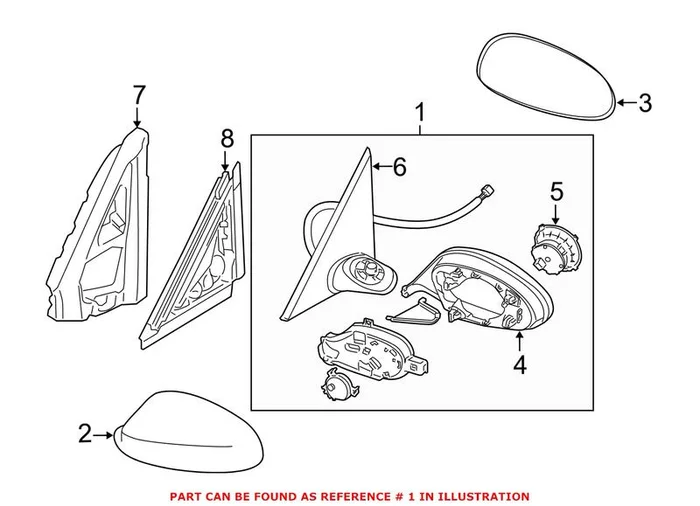 7
8
1
3
6
5
4
2
PART CAN BE FOUND AS REFERENCE # 1 IN ILLUSTRATION