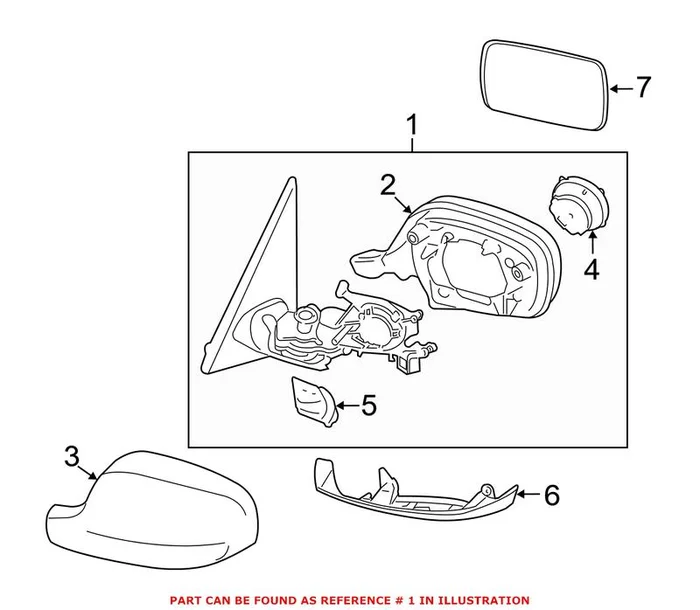 7
1
2
4
5
3
6
PART CAN BE FOUND AS REFERENCE # 1 IN ILLUSTRATION