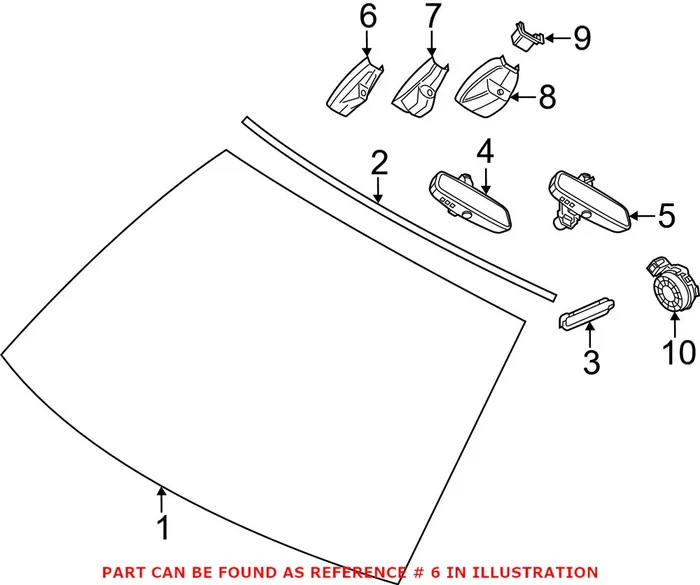 6
7
9
8
2
4
5
3
10
1

PART CAN BE FOUND AS REFERENCE # 6 IN ILLUSTRATION