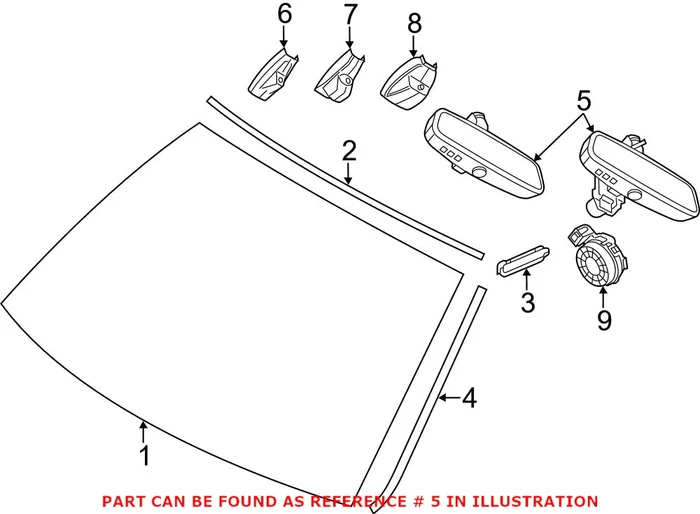 6
7
8
5
2
3
9
4
1
PART CAN BE FOUND AS REFERENCE # 5 IN ILLUSTRATION