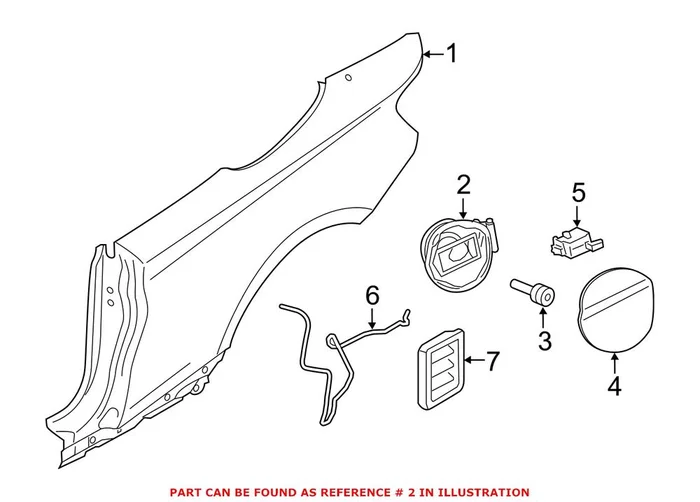 1
2
5
6
3
7
4
PART CAN BE FOUND AS REFERENCE # 2 IN ILLUSTRATION