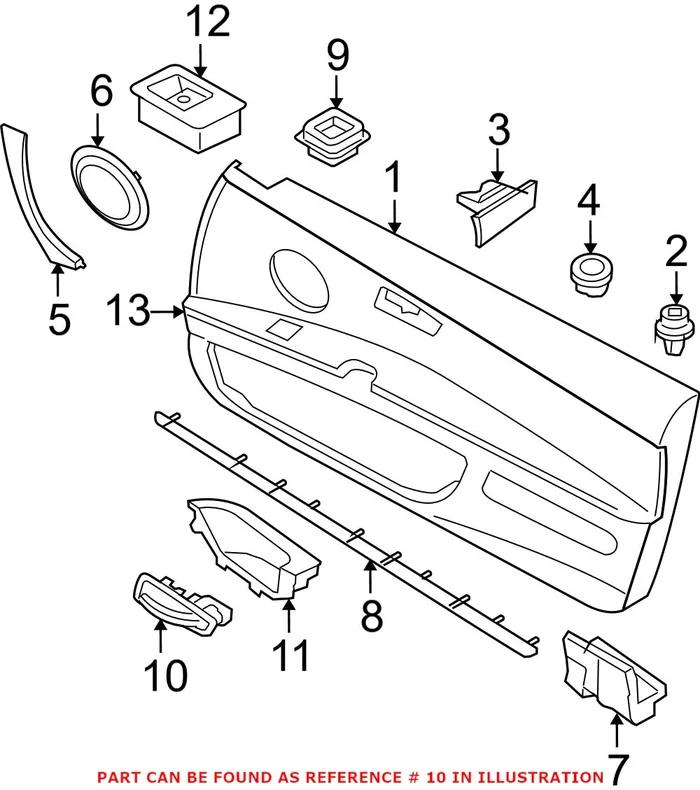 12
9
6
3
1
4
2
5
13
8
11
10
7
PART CAN BE FOUND AS REFERENCE # 10 IN ILLUSTRATION