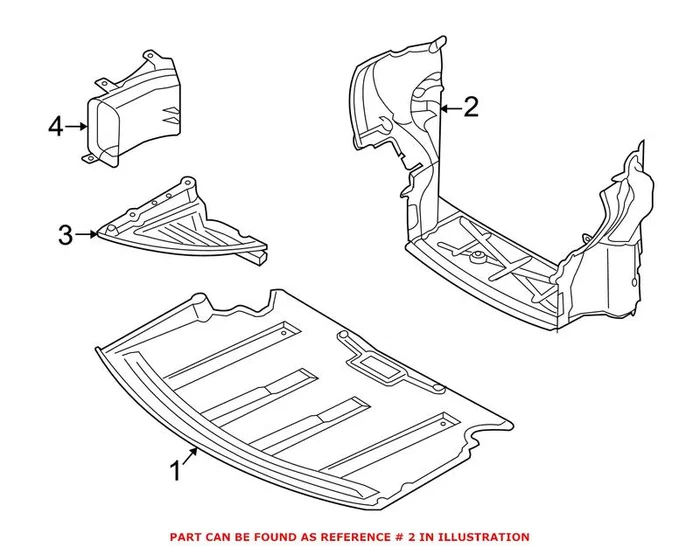 4
2
3
1
PART CAN BE FOUND AS REFERENCE # 2 IN ILLUSTRATION