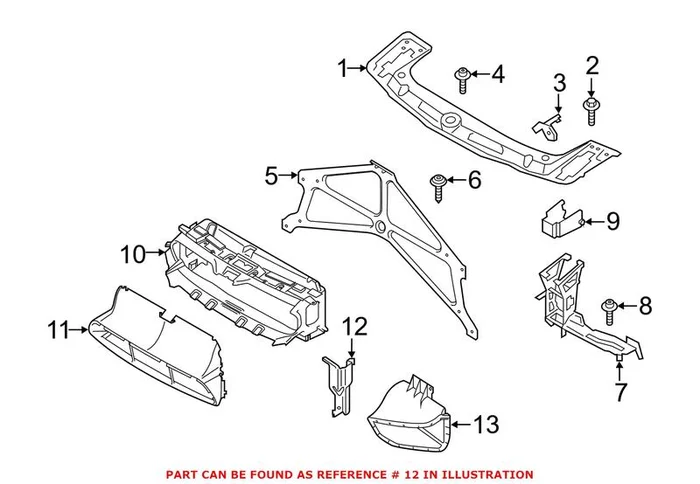 1
4
2
3
5
6
9
10
8
11
12
7
13
PART CAN BE FOUND AS REFERENCE # 12 IN ILLUSTRATION