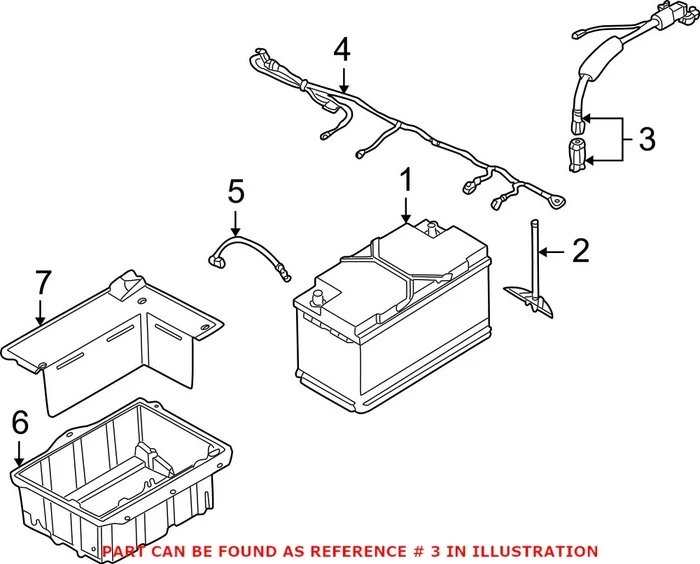 4
3
5
1
2
7
6
PART CAN BE FOUND AS REFERENCE # 3 IN ILLUSTRATION