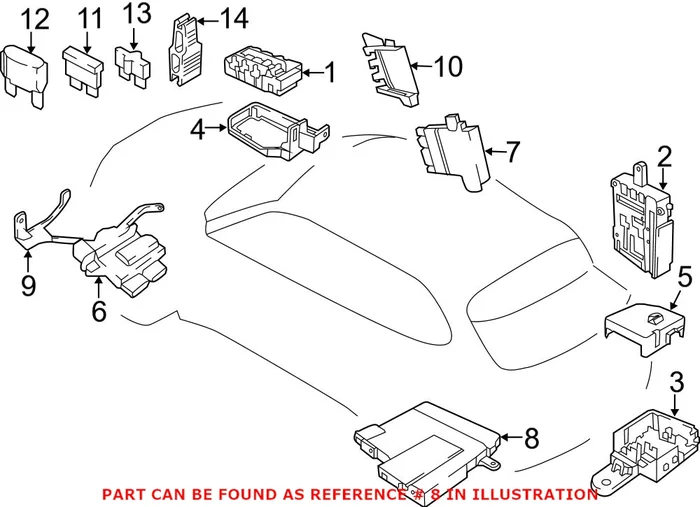 12
11
13
14
1
10
4
7
2
9
6
5
3
8
PART CAN BE FOUND AS REFERENCE # 8 IN ILLUSTRATION