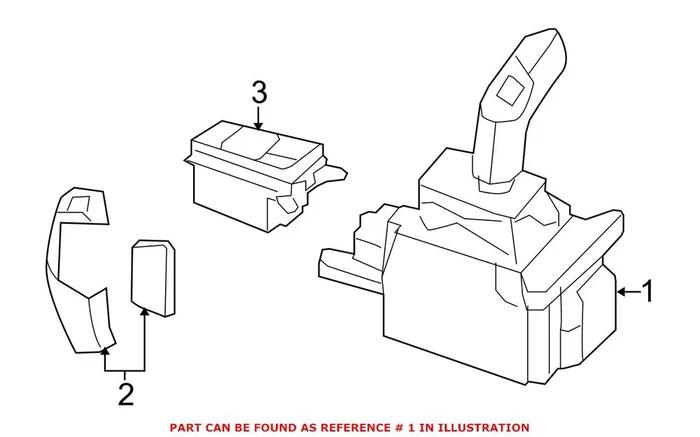 3

2

1

PART CAN BE FOUND AS REFERENCE # 1 IN ILLUSTRATION