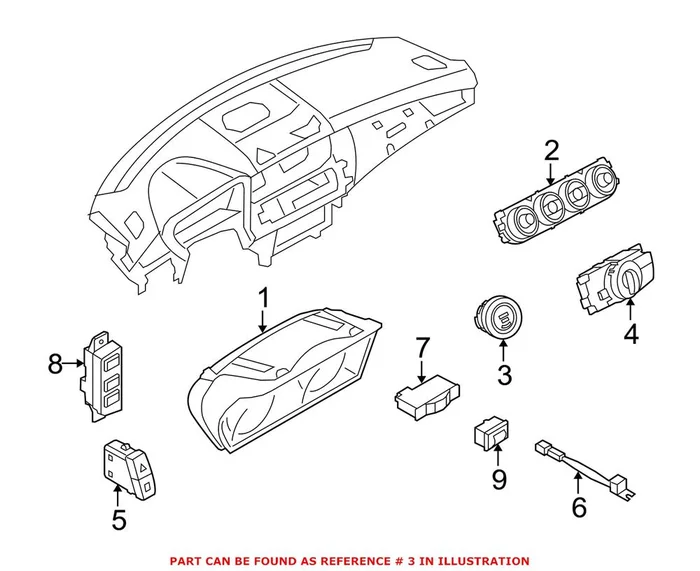 2

1

4

8

7

3

9

5

6

PART CAN BE FOUND AS REFERENCE # 3 IN ILLUSTRATION