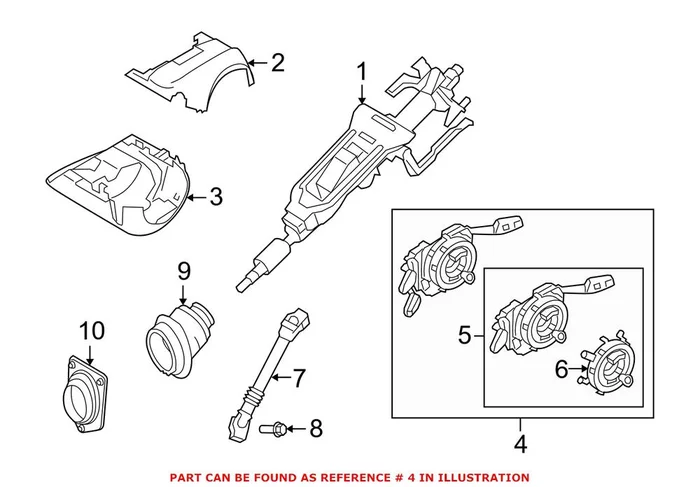 2
1
3
9
10
5
6
7
8
4
PART CAN BE FOUND AS REFERENCE # 4 IN ILLUSTRATION