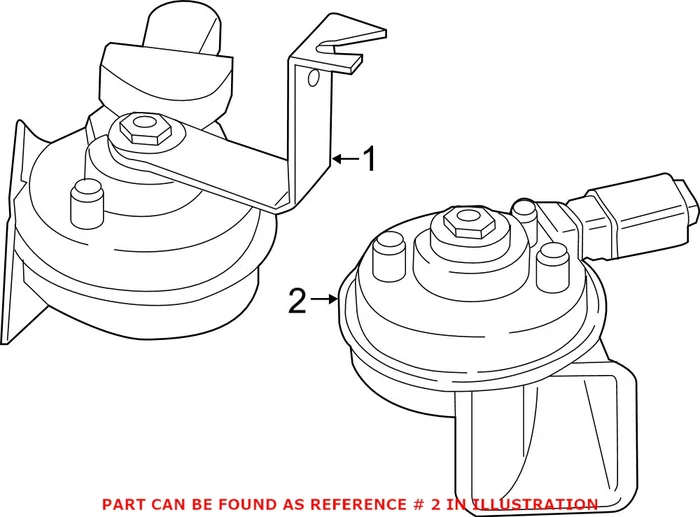 1
2
PART CAN BE FOUND AS REFERENCE # 2 IN ILLUSTRATION