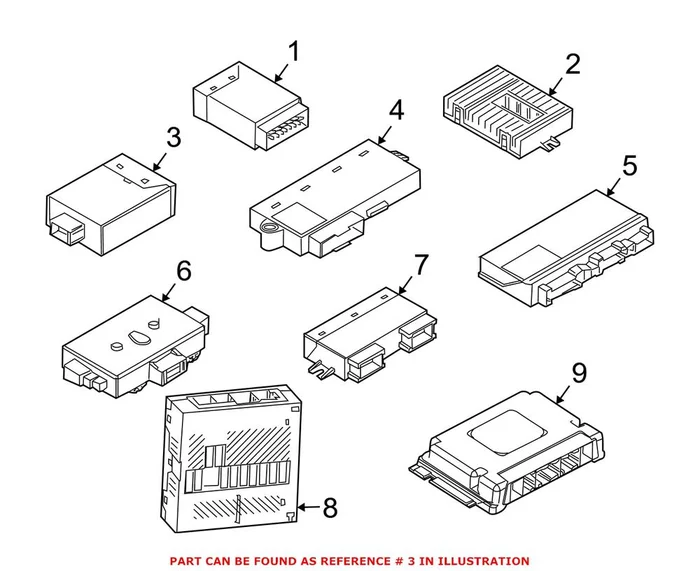 1
2
3
4
5
6
7
8
9

PART CAN BE FOUND AS REFERENCE # 3 IN ILLUSTRATION