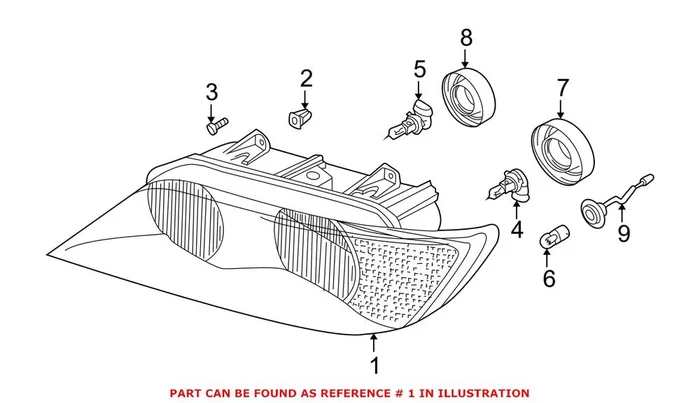 8
5
2
3
7
4
9
6
1

PART CAN BE FOUND AS REFERENCE # 1 IN ILLUSTRATION