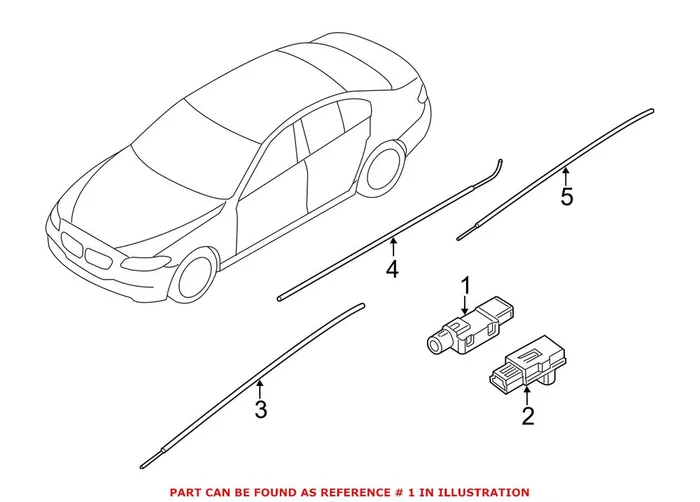 5

4

1

3

2

PART CAN BE FOUND AS REFERENCE # 1 IN ILLUSTRATION