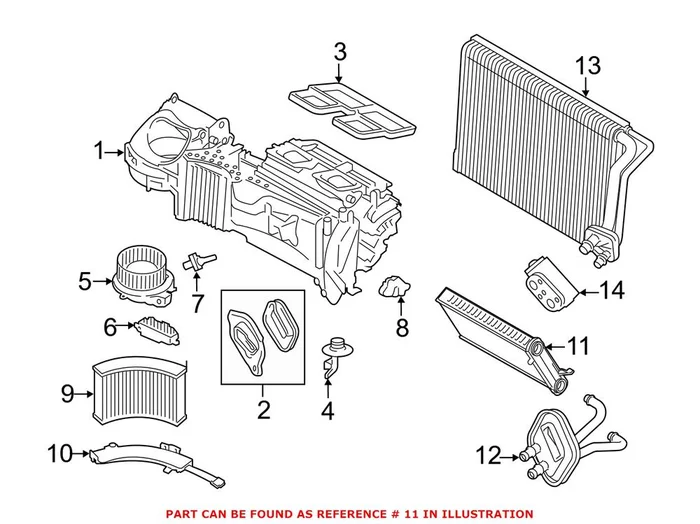 3
13
1
5
7
8
14
6
11
9
2
4
10
12

PART CAN BE FOUND AS REFERENCE # 11 IN ILLUSTRATION