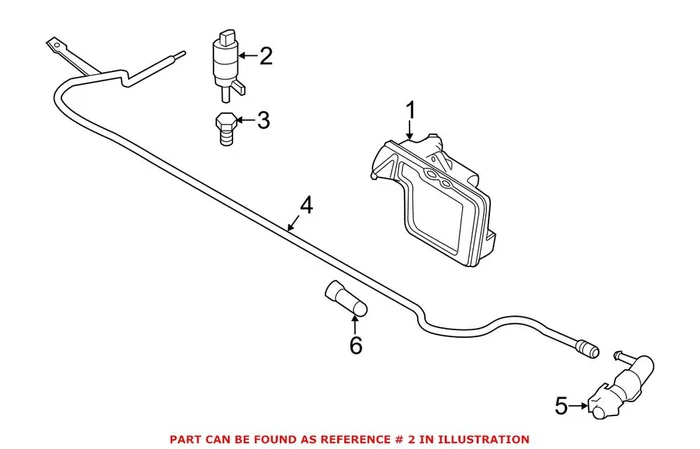 2
3
1
4
6
5
PART CAN BE FOUND AS REFERENCE # 2 IN ILLUSTRATION