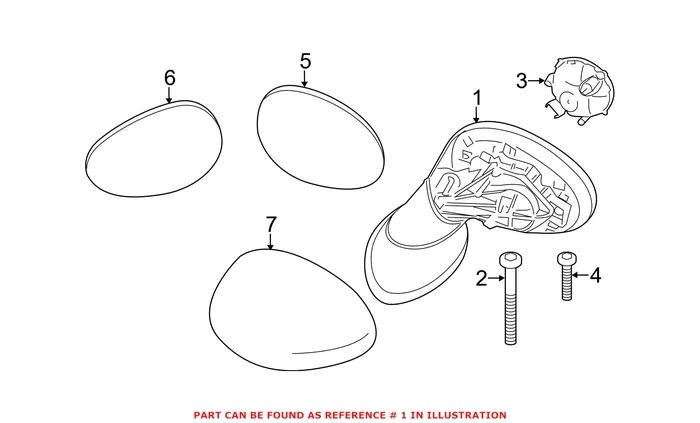 6
5
3
1
7
2
4
PART CAN BE FOUND AS REFERENCE # 1 IN ILLUSTRATION