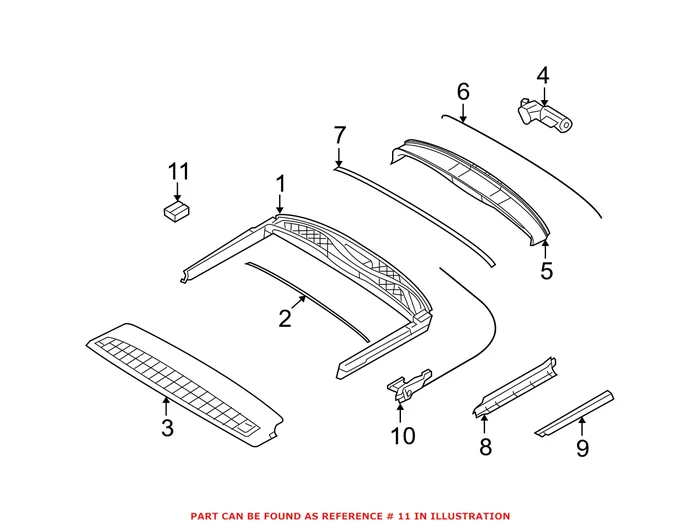 4
6
7
11
1
5
2
3
10
8
9
PART CAN BE FOUND AS REFERENCE # 11 IN ILLUSTRATION