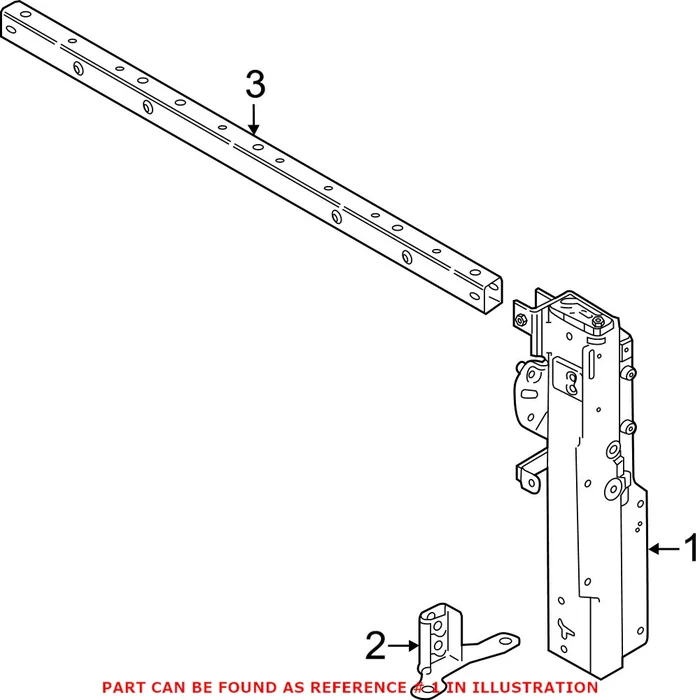 3

1

2

PART CAN BE FOUND AS REFERENCE # 1 IN ILLUSTRATION